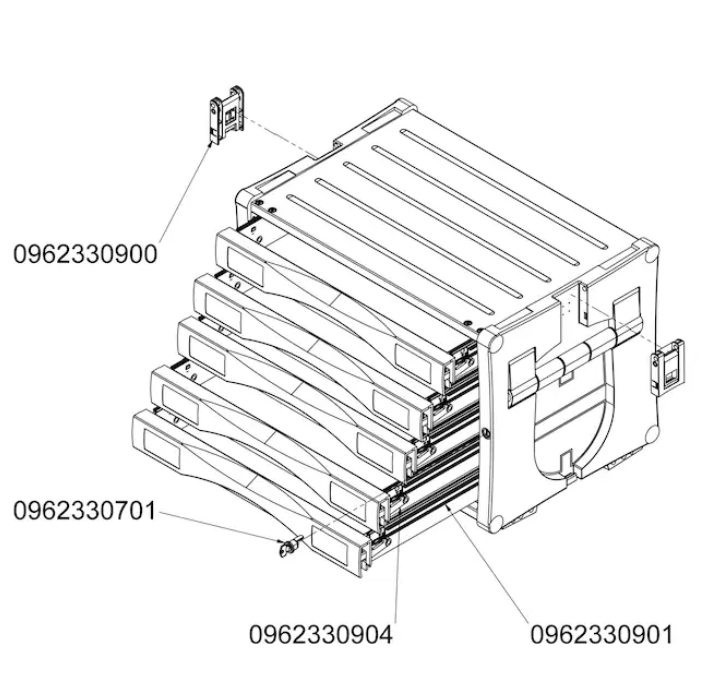 0962330900

0962330701

0962330904

0962330901