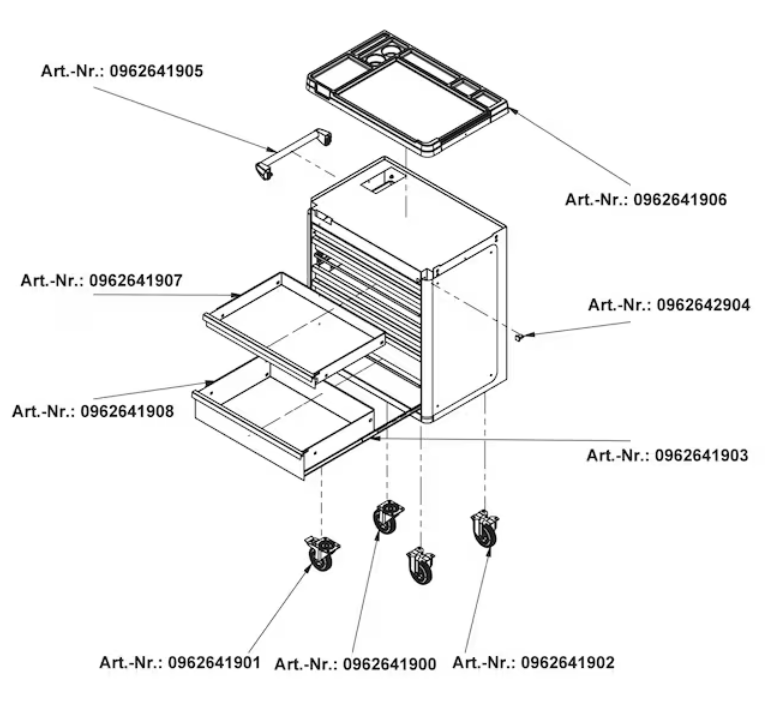 Art.-Nr.: 0962641905

Art.-Nr.: 0962641906

Art.-Nr.: 0962641907

Art.-Nr.: 0962642904

Art.-Nr.: 0962641908

Art.-Nr.: 0962641903

Art.-Nr.: 0962641901

Art.-Nr.: 0962641900

Art.-Nr.: 0962641902