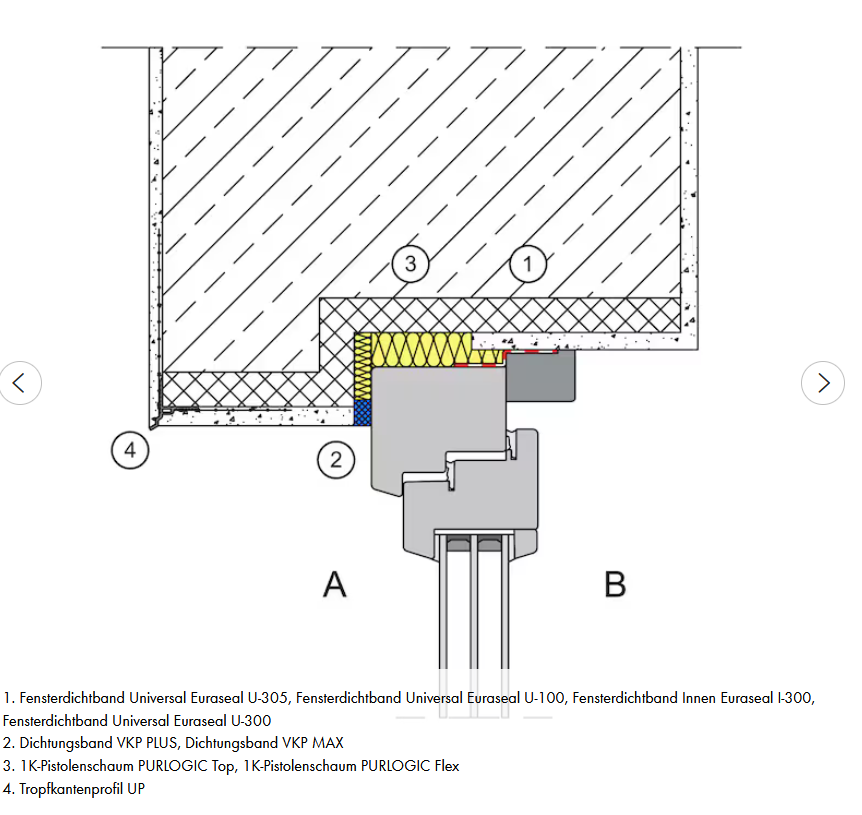 3
1
4
2
A
B

1. Fensterdichtband Universal Euraseal U-305, Fensterdichtband Universal Euraseal U-100, Fensterdichtband Innen Euraseal I-300, Fensterdichtband Universal Euraseal U-300
2. Dichtungsband VKP PLUS, Dichtungsband VKP MAX
3. 1K-Pistolenschaum PURLOGIC Top, 1K-Pistolenschaum PURLOGIC Flex
4. Tropfkantenprofil UP