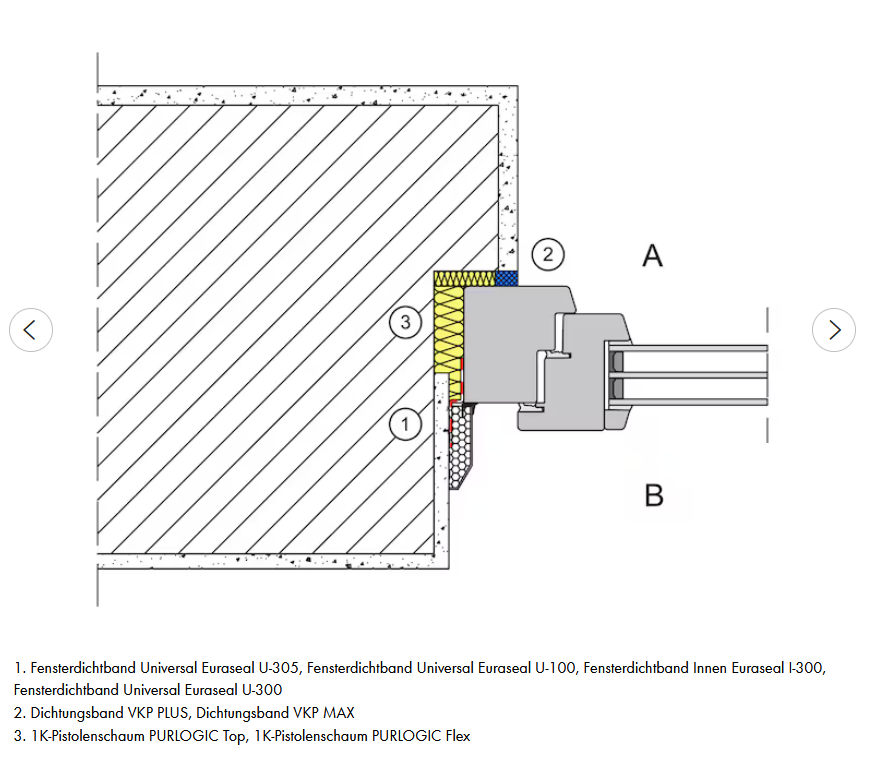 2

A

3

1

B

1. Fensterdichtband Universal Euraseal U-305, Fensterdichtband Universal Euraseal U-100, Fensterdichtband Innen Euraseal I-300, Fensterdichtband Universal Euraseal U-300
2. Dichtungsband VKP PLUS, Dichtungsband VKP MAX
3. 1K-Pistolenschaum PURLOGIC Top, 1K-Pistolenschaum PURLOGIC Flex