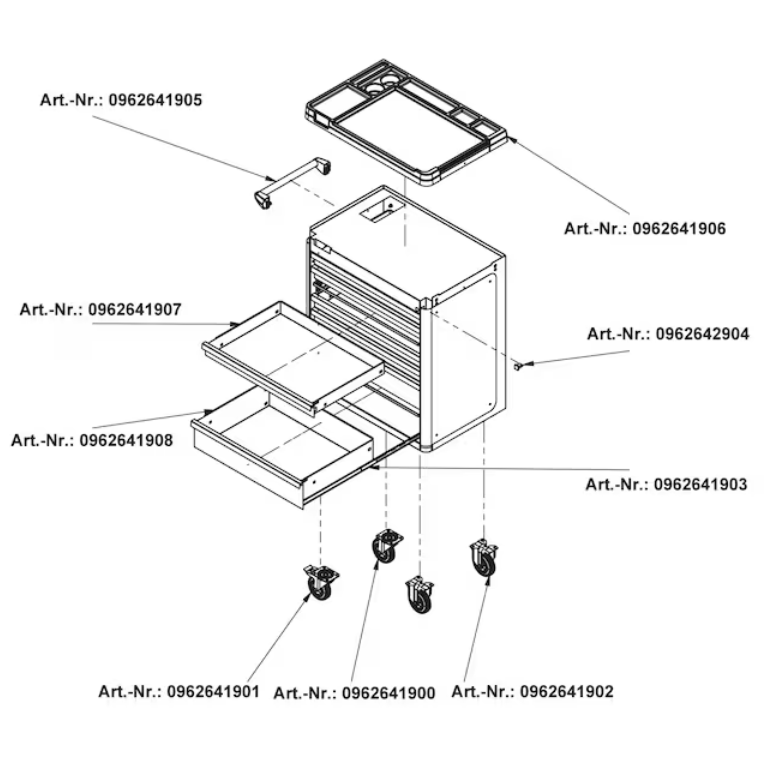 Art.-Nr.: 0962641905

Art.-Nr.: 0962641906

Art.-Nr.: 0962641907

Art.-Nr.: 0962642904

Art.-Nr.: 0962641908

Art.-Nr.: 0962641903

Art.-Nr.: 0962641901

Art.-Nr.: 0962641900

Art.-Nr.: 0962641902