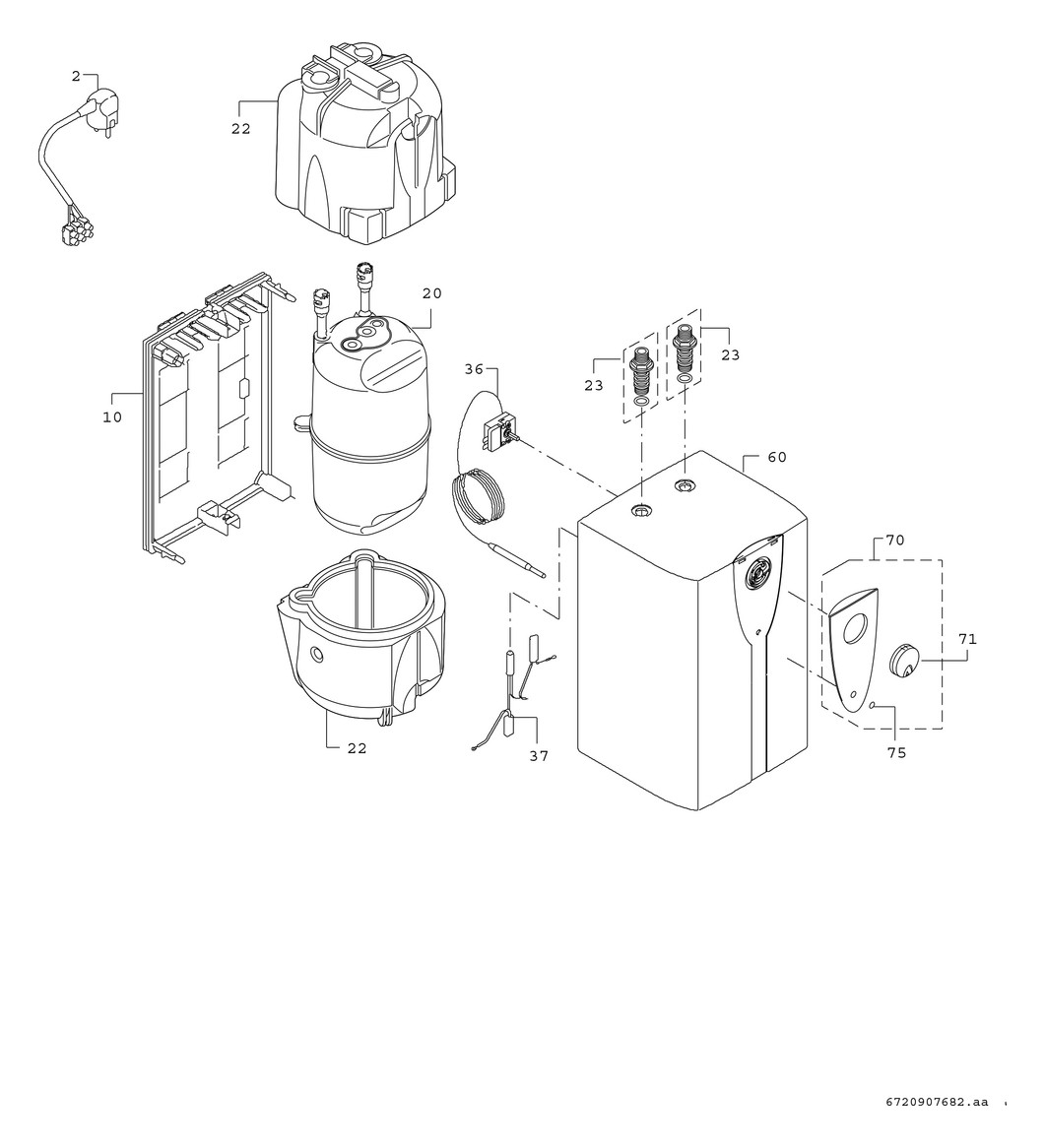 2
22
20
10
36
23
23
60
70
71
75
22
37
6720907682.aa