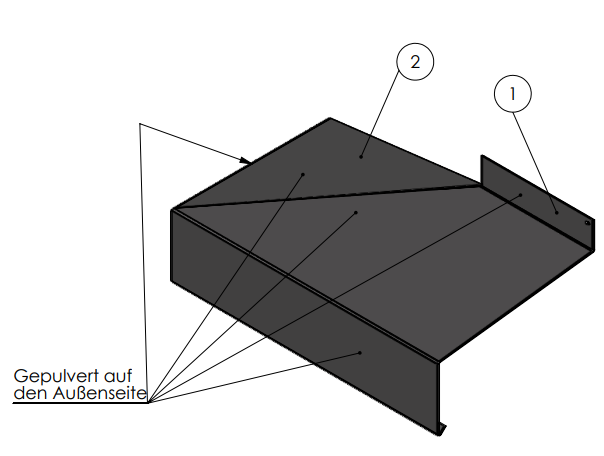 2

1

Gepulvert auf den Außenseite