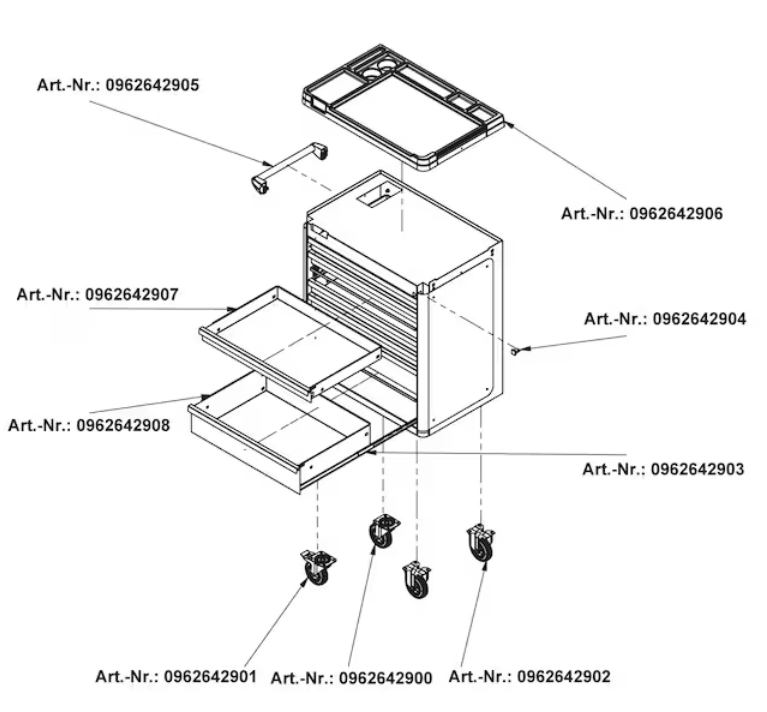 Art.-Nr.: 0962642905

Art.-Nr.: 0962642906

Art.-Nr.: 0962642907

Art.-Nr.: 0962642904

Art.-Nr.: 0962642908

Art.-Nr.: 0962642903

Art.-Nr.: 0962642901

Art.-Nr.: 0962642900

Art.-Nr.: 0962642902