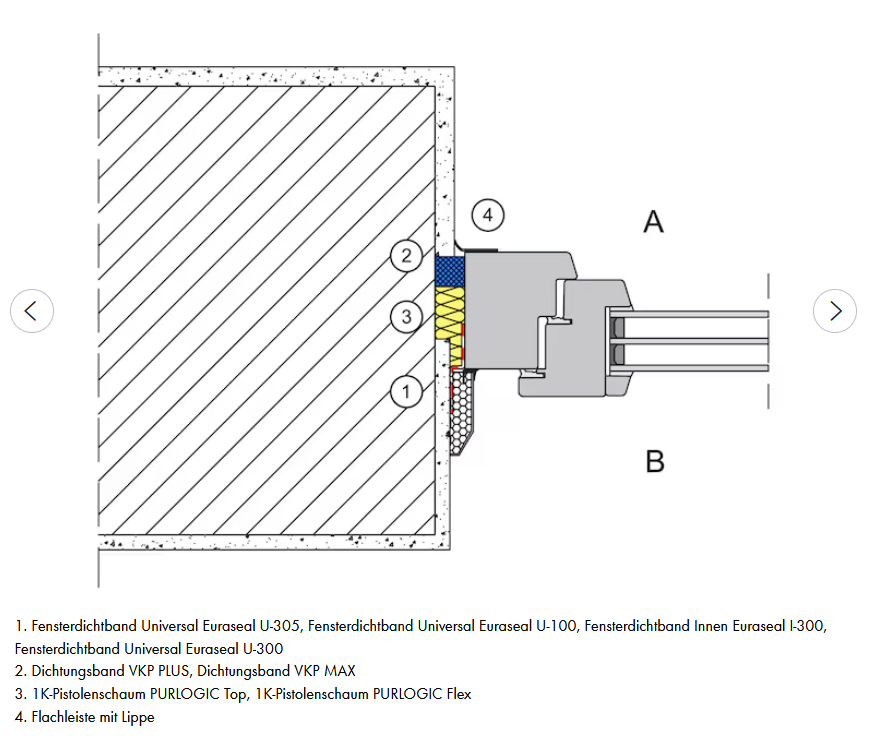 4
A
2
3
1
B

1. Fensterdichtband Universal Euraseal U-305, Fensterdichtband Universal Euraseal U-100, Fensterdichtband Innen Euraseal I-300, Fensterdichtband Universal Euraseal U-300
2. Dichtungsband VKP PLUS, Dichtungsband VKP MAX
3. 1K-Pistolenschaum PURLOGIC Top, 1K-Pistolenschaum PURLOGIC Flex
4. Flachleiste mit Lippe