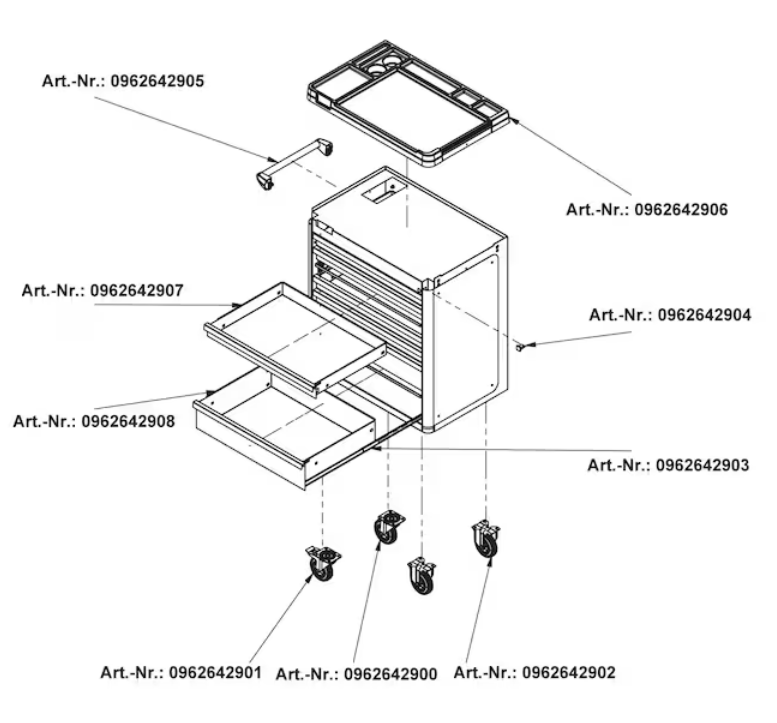 Art.-Nr.: 0962642905

Art.-Nr.: 0962642906

Art.-Nr.: 0962642907

Art.-Nr.: 0962642904

Art.-Nr.: 0962642908

Art.-Nr.: 0962642903

Art.-Nr.: 0962642901

Art.-Nr.: 0962642900

Art.-Nr.: 0962642902