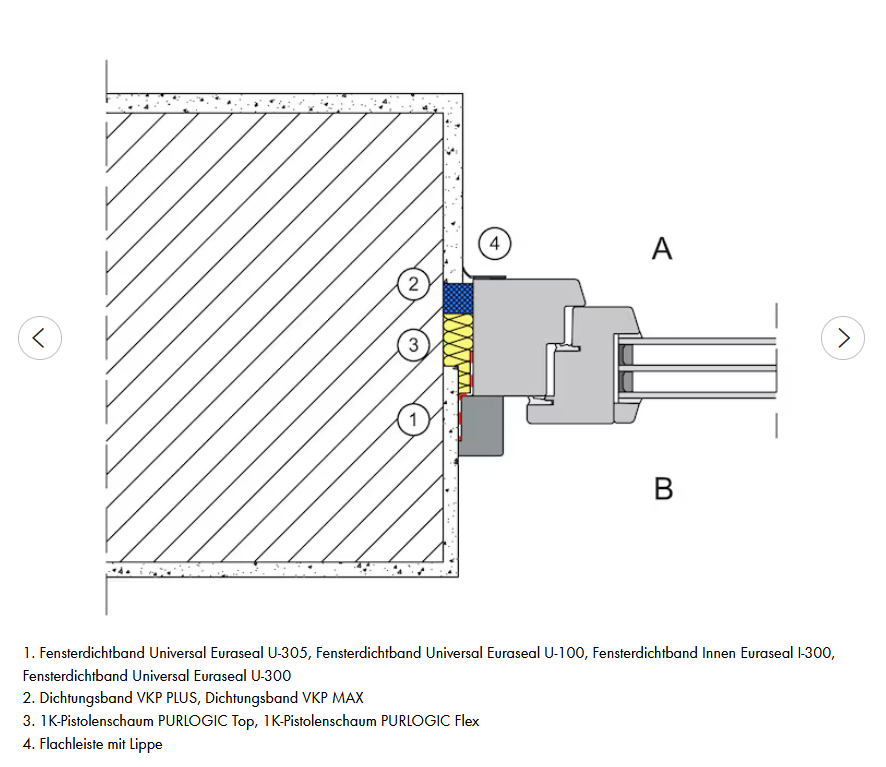 4
A
2
3
1
B

1. Fensterdichtband Universal Euraseal U-305, Fensterdichtband Universal Euraseal U-100, Fensterdichtband Innen Euraseal I-300, Fensterdichtband Universal Euraseal U-300
2. Dichtungsband VKP PLUS, Dichtungsband VKP MAX
3. 1K-Pistolenschaum PURLOGIC Top, 1K-Pistolenschaum PURLOGIC Flex
4. Flachleiste mit Lippe