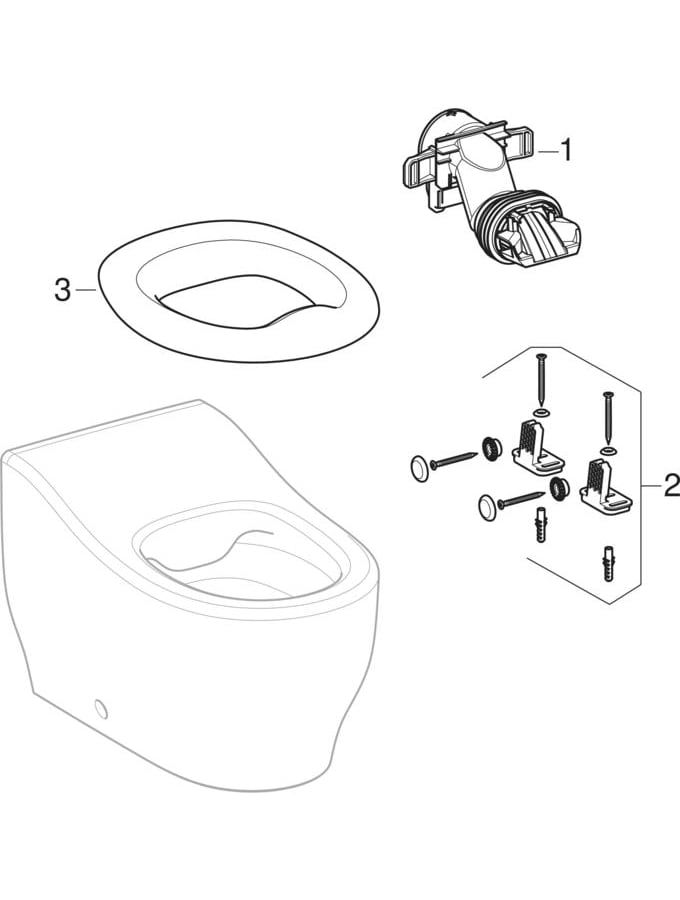 1
3
2