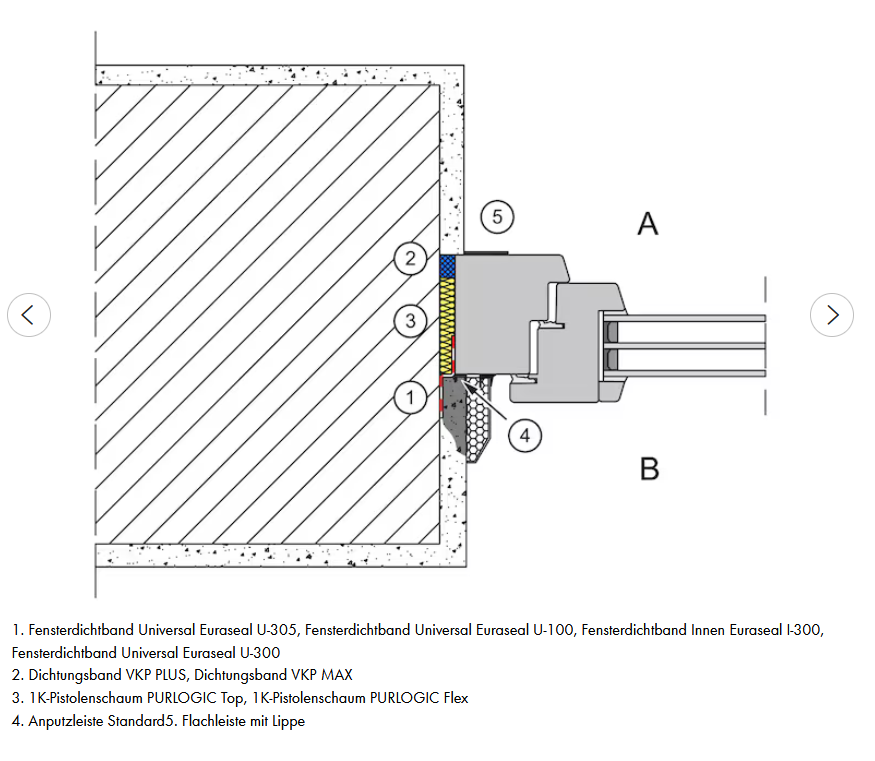 5

A

2

3

1

4

B

1. Fensterdichtband Universal Euraseal U-305, Fensterdichtband Universal Euraseal U-100, Fensterdichtband Innen Euraseal I-300, Fensterdichtband Universal Euraseal U-300
2. Dichtungsband VKP PLUS, Dichtungsband VKP MAX
3. 1K-Pistolenschaum PURLOGIC Top, 1K-Pistolenschaum PURLOGIC Flex
4. Anputzleiste Standard5. Flachleiste mit Lippe