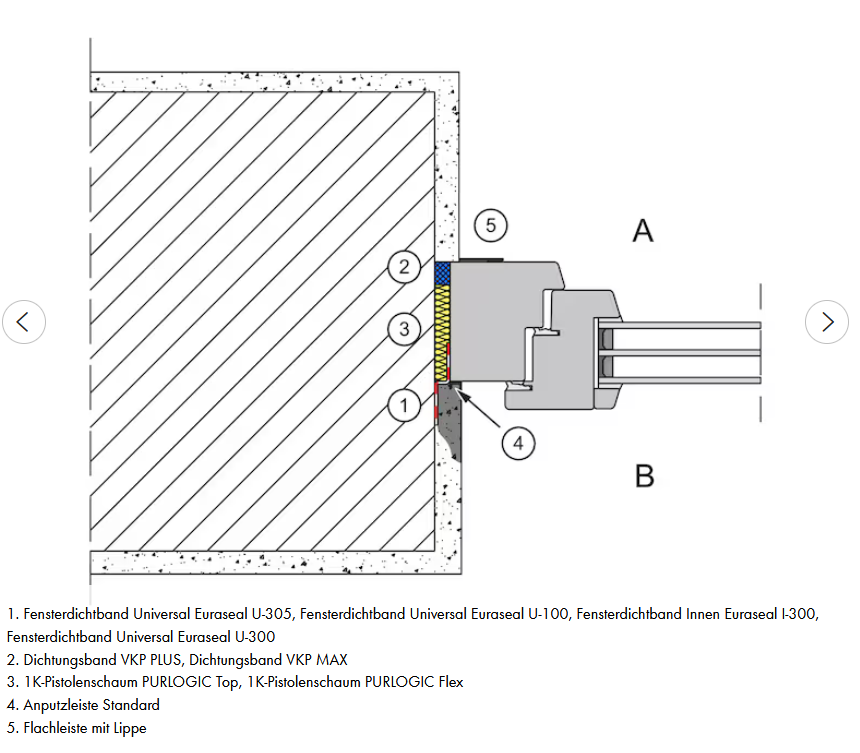 5
A
2
3
1
4
B

1. Fensterdichtband Universal Euraseal U-305, Fensterdichtband Universal Euraseal U-100, Fensterdichtband Innen Euraseal I-300, Fensterdichtband Universal Euraseal U-300
2. Dichtungsband VKP PLUS, Dichtungsband VKP MAX
3. 1K-Pistolenschaum PURLOGIC Top, 1K-Pistolenschaum PURLOGIC Flex
4. Anputzleiste Standard
5. Flachleiste mit Lippe