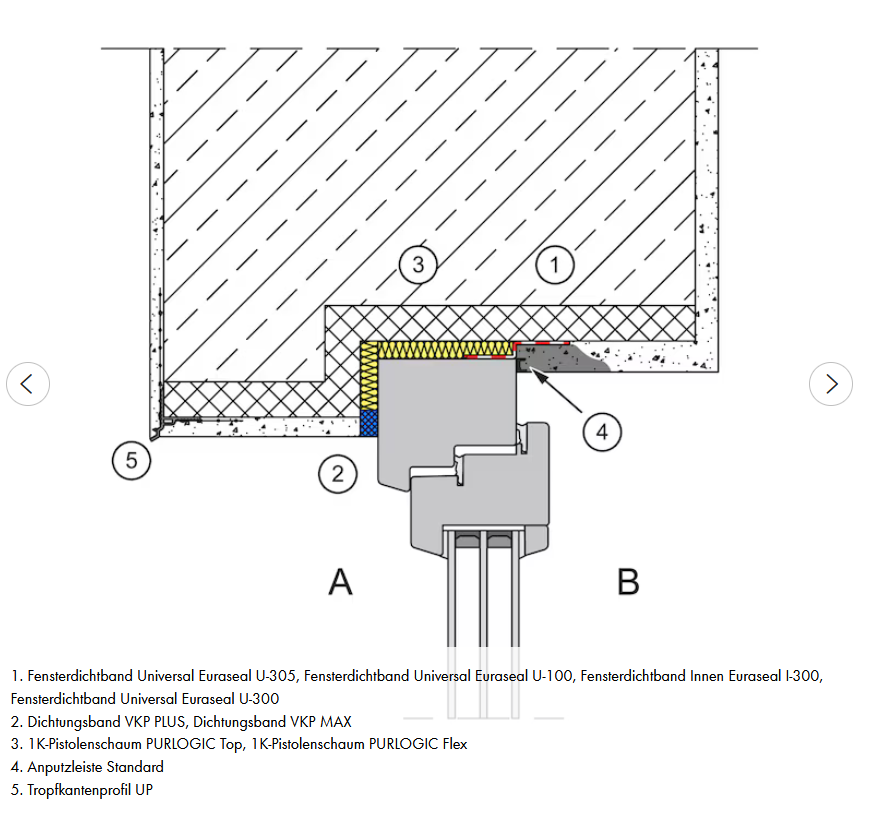 3
1
4
5
2
A
B

1. Fensterdichtband Universal Euraseal U-305, Fensterdichtband Universal Euraseal U-100, Fensterdichtband Innen Euraseal I-300, Fensterdichtband Universal Euraseal U-300
2. Dichtungsband VKP PLUS, Dichtungsband VKP MAX
3. 1K-Pistolenschaum PURLOGIC Top, 1K-Pistolenschaum PURLOGIC Flex
4. Anputzleiste Standard
5. Tropfkantenprofil UP