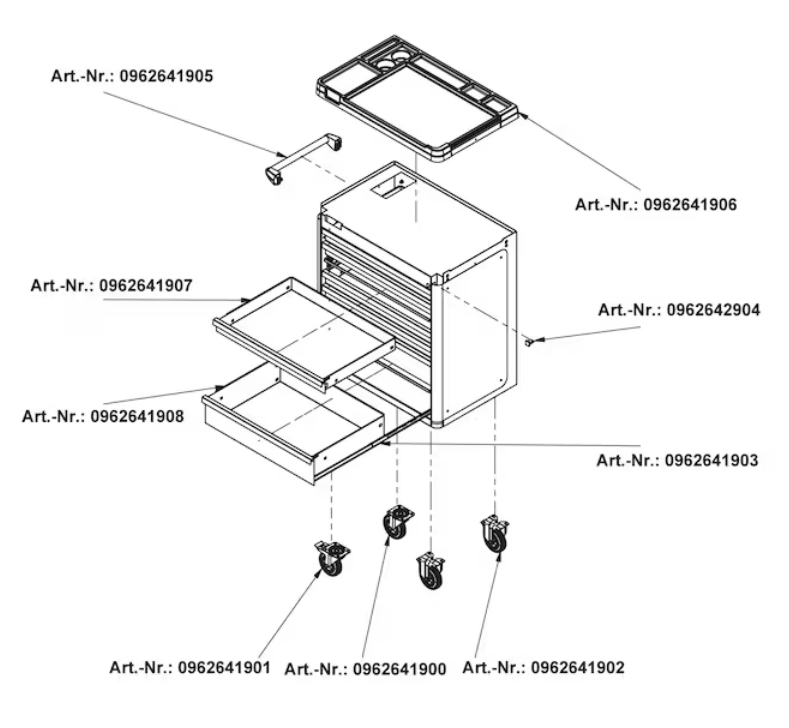 Art.-Nr.: 0962641905

Art.-Nr.: 0962641906

Art.-Nr.: 0962641907

Art.-Nr.: 0962642904

Art.-Nr.: 0962641908

Art.-Nr.: 0962641903

Art.-Nr.: 0962641901

Art.-Nr.: 0962641900

Art.-Nr.: 0962641902