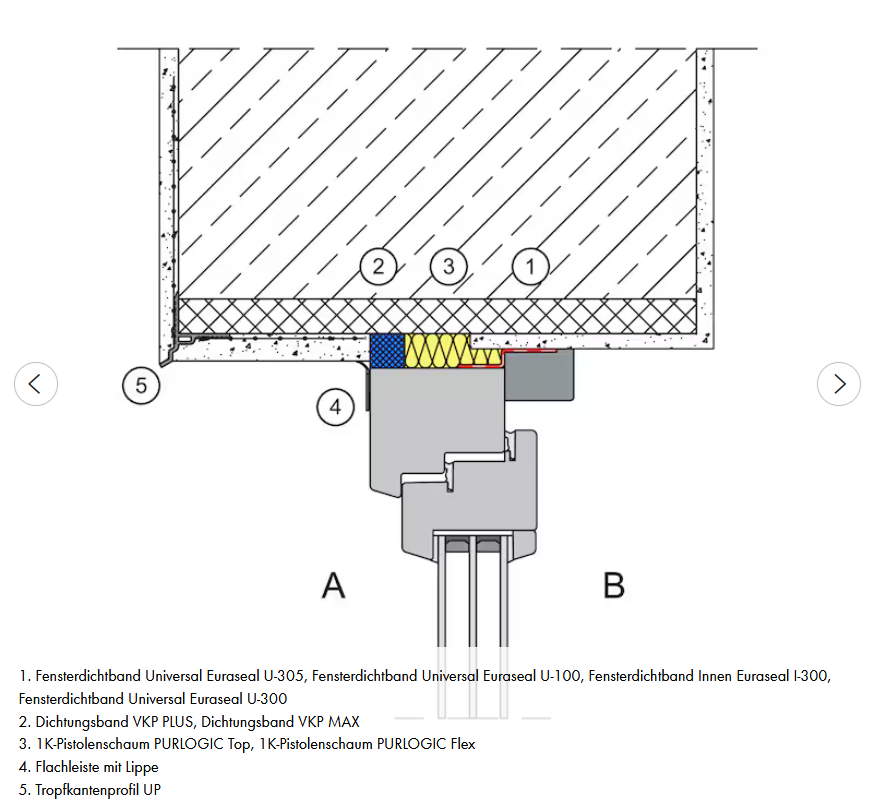 2
3
1
5
4
A
B

1. Fensterdichtband Universal Euraseal U-305, Fensterdichtband Universal Euraseal U-100, Fensterdichtband Innen Euraseal I-300, Fensterdichtband Universal Euraseal U-300
2. Dichtungsband VKP PLUS, Dichtungsband VKP MAX
3. 1K-Pistolenschaum PURLOGIC Top, 1K-Pistolenschaum PURLOGIC Flex
4. Flachleiste mit Lippe
5. Tropfkantenprofil UP