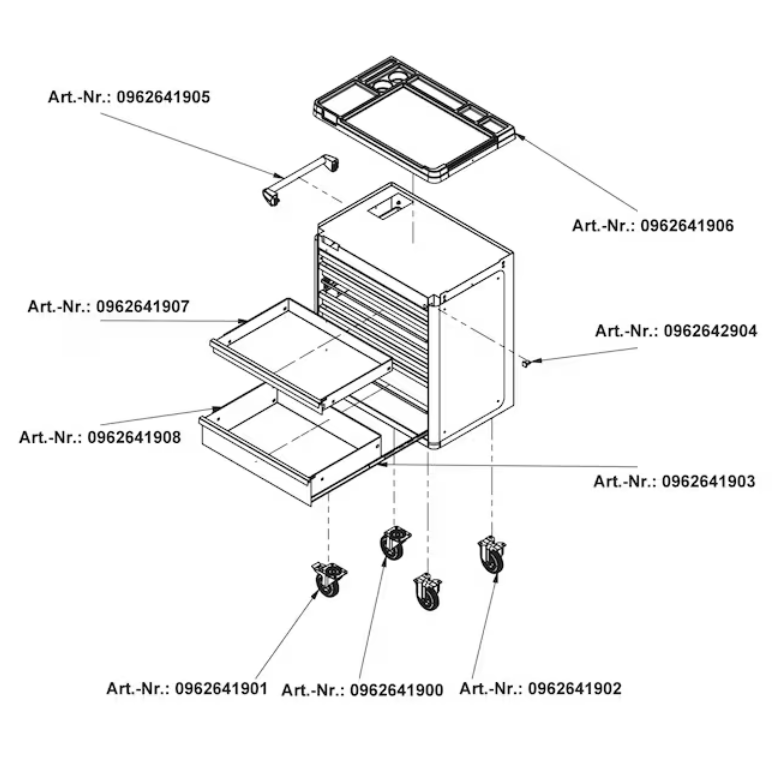 Art.-Nr.: 0962641905

Art.-Nr.: 0962641906

Art.-Nr.: 0962641907

Art.-Nr.: 0962642904

Art.-Nr.: 0962641908

Art.-Nr.: 0962641903

Art.-Nr.: 0962641901

Art.-Nr.: 0962641900

Art.-Nr.: 0962641902