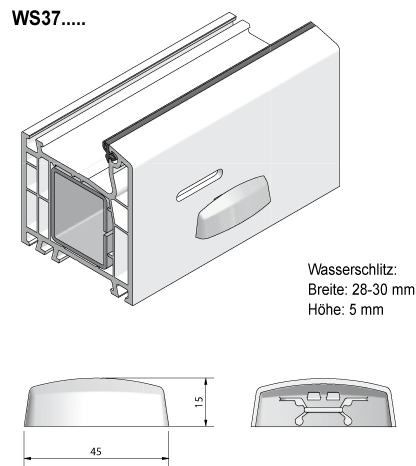 WS37.....

Wasserschlitz:
Breite: 28-30 mm
Höhe: 5 mm

15

45