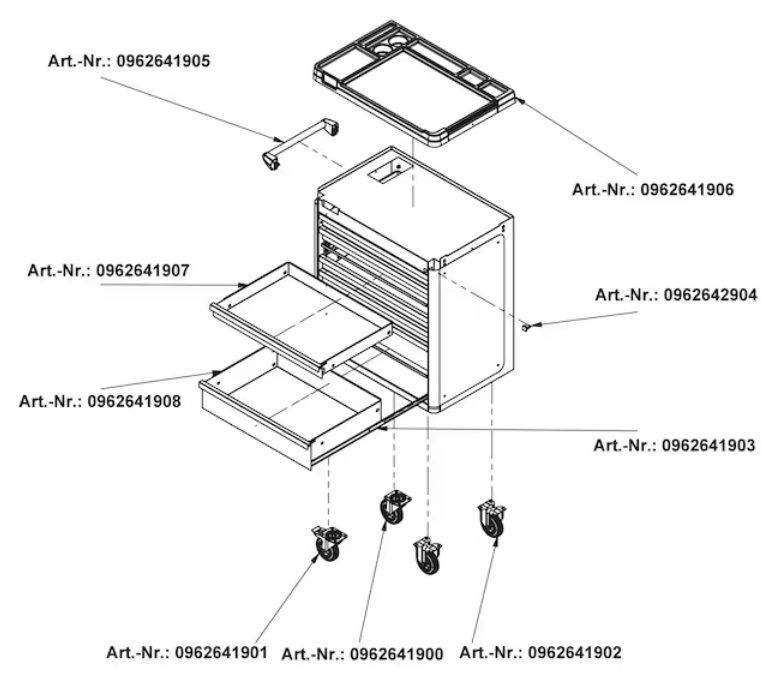 Art.-Nr.: 0962641905

Art.-Nr.: 0962641906

Art.-Nr.: 0962641907

Art.-Nr.: 0962642904

Art.-Nr.: 0962641908

Art.-Nr.: 0962641903

Art.-Nr.: 0962641901

Art.-Nr.: 0962641900

Art.-Nr.: 0962641902