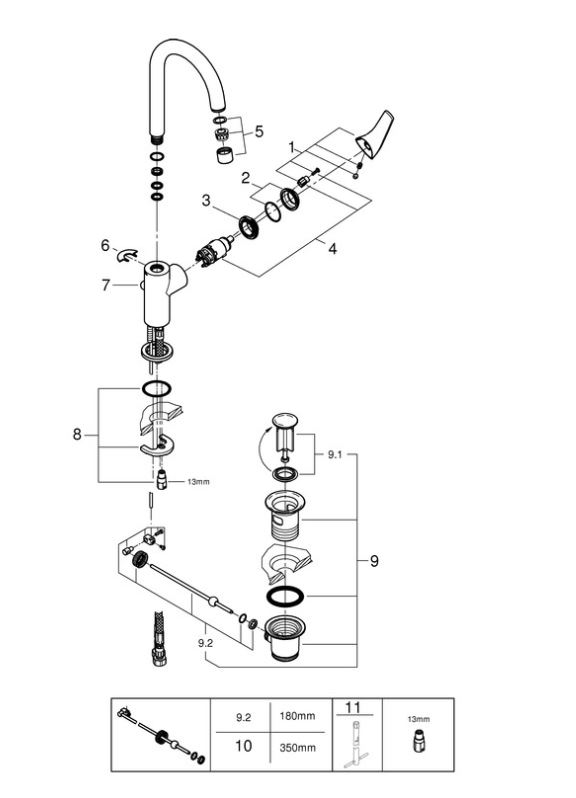 5

1

2

3

4

6

7

8

13mm

9.1

9

9.2

| | 9.2 | 180mm | 11 | 13mm |
|---|---|---|---|---|
| | 10 | 350mm | | |