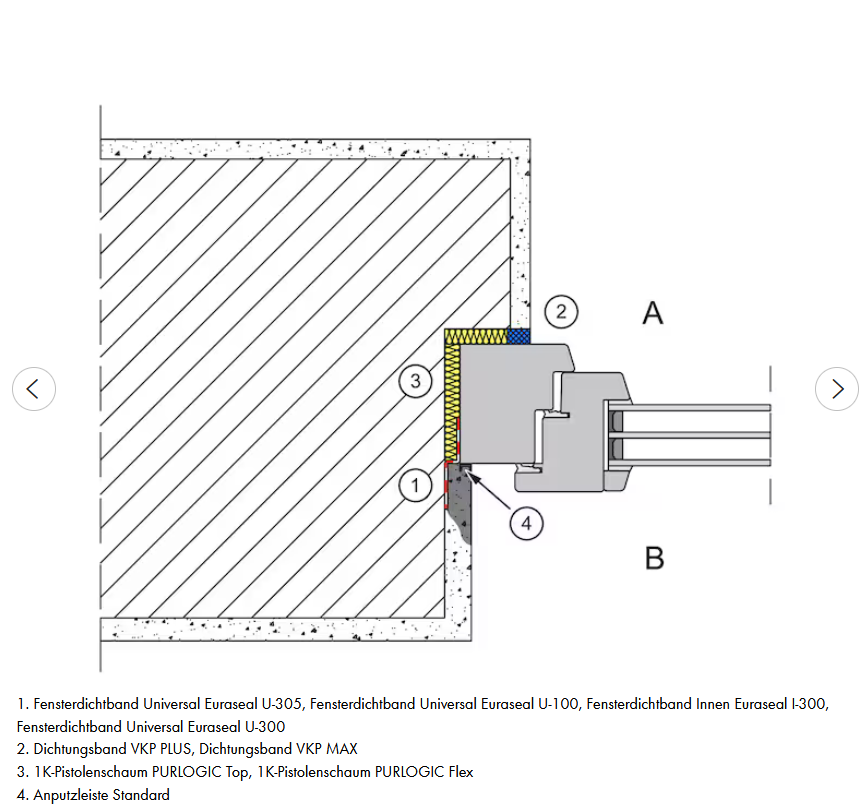 2

A

3

1

4

B

1. Fensterdichtband Universal Euraseal U-305, Fensterdichtband Universal Euraseal U-100, Fensterdichtband Innen Euraseal I-300, Fensterdichtband Universal Euraseal U-300
2. Dichtungsband VKP PLUS, Dichtungsband VKP MAX
3. 1K-Pistolenschaum PURLOGIC Top, 1K-Pistolenschaum PURLOGIC Flex
4. Anputzleiste Standard