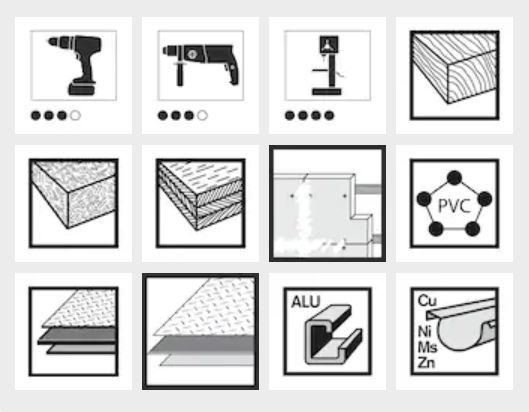 PVC

ALU

Cu
Ni
Ms
Zn