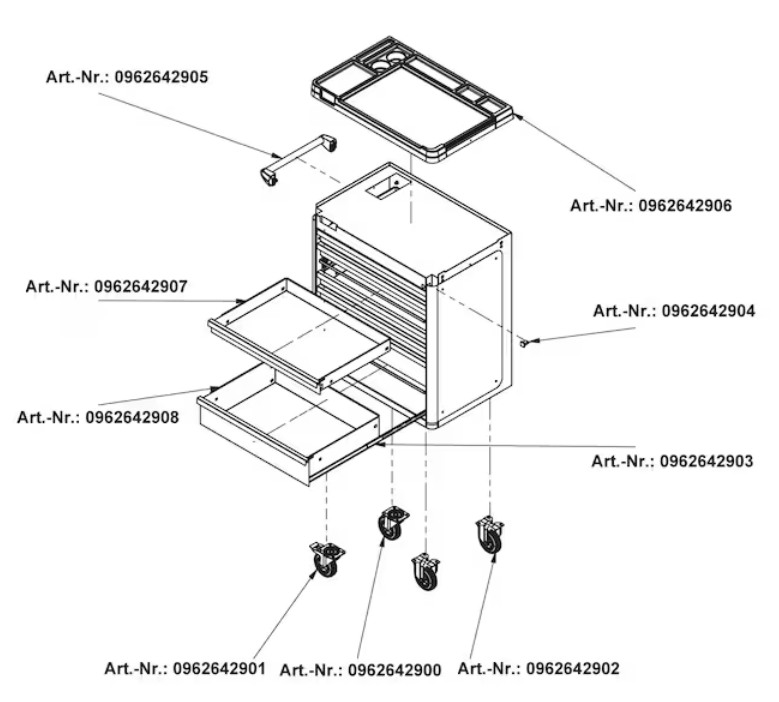 Art.-Nr.: 0962642905

Art.-Nr.: 0962642906

Art.-Nr.: 0962642907

Art.-Nr.: 0962642904

Art.-Nr.: 0962642908

Art.-Nr.: 0962642903

Art.-Nr.: 0962642901 Art.-Nr.: 0962642900 Art.-Nr.: 0962642902