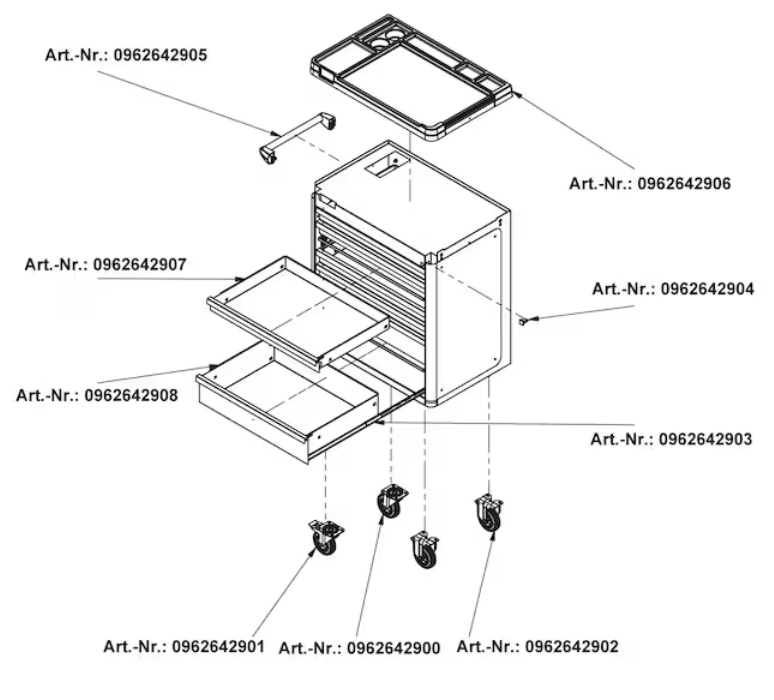 Art.-Nr.: 0962642905

Art.-Nr.: 0962642906

Art.-Nr.: 0962642907

Art.-Nr.: 0962642904

Art.-Nr.: 0962642908

Art.-Nr.: 0962642903

Art.-Nr.: 0962642901
Art.-Nr.: 0962642900
Art.-Nr.: 0962642902