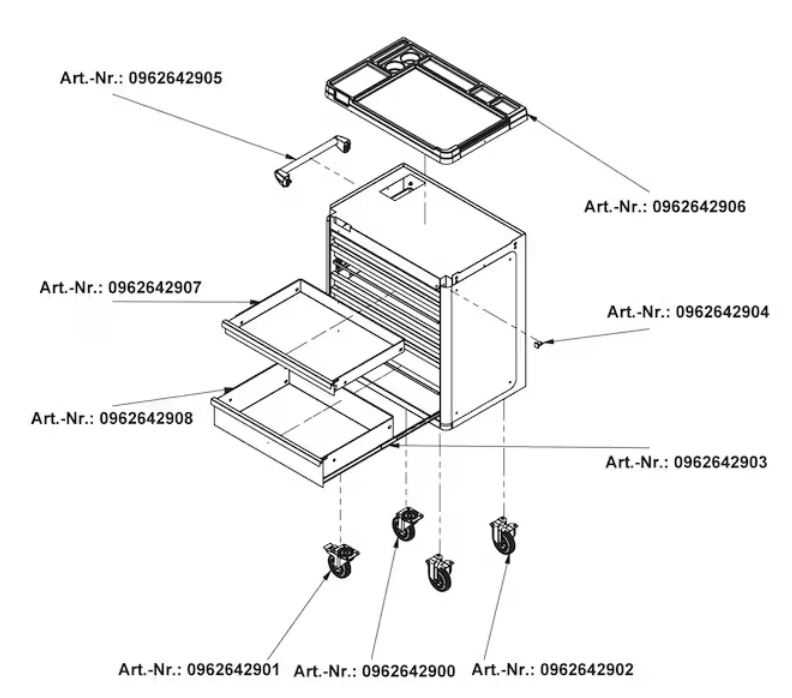 Art.-Nr.: 0962642905

Art.-Nr.: 0962642906

Art.-Nr.: 0962642907

Art.-Nr.: 0962642904

Art.-Nr.: 0962642908

Art.-Nr.: 0962642903

Art.-Nr.: 0962642901

Art.-Nr.: 0962642900

Art.-Nr.: 0962642902