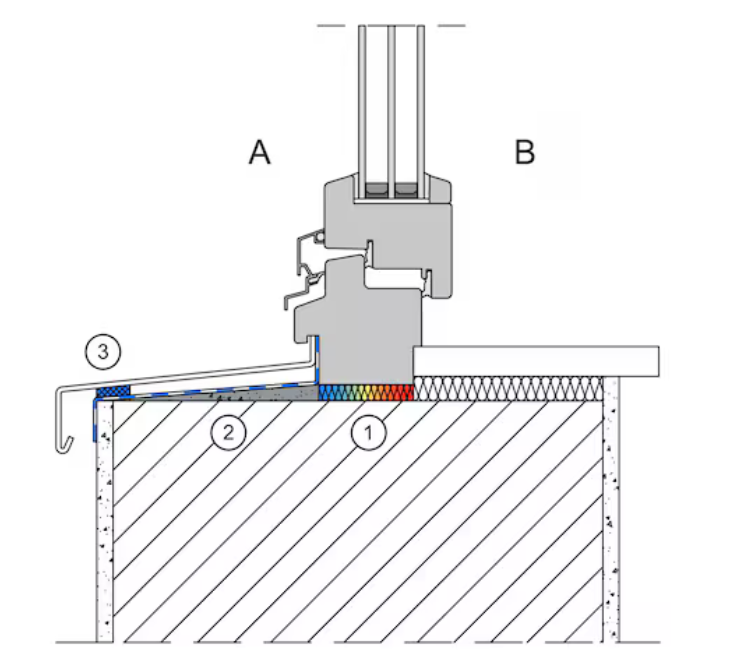 A

B

3

2

1