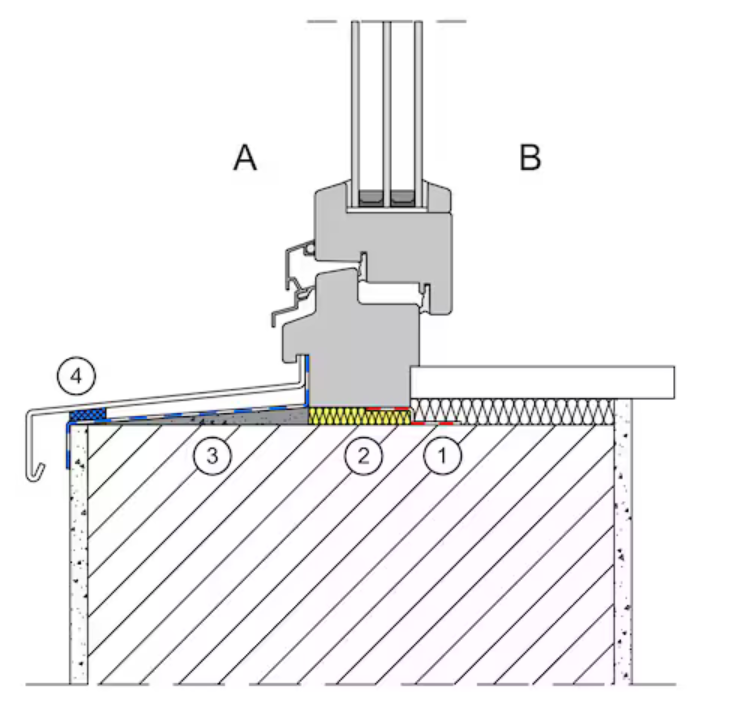 A
B
4
3
2
1