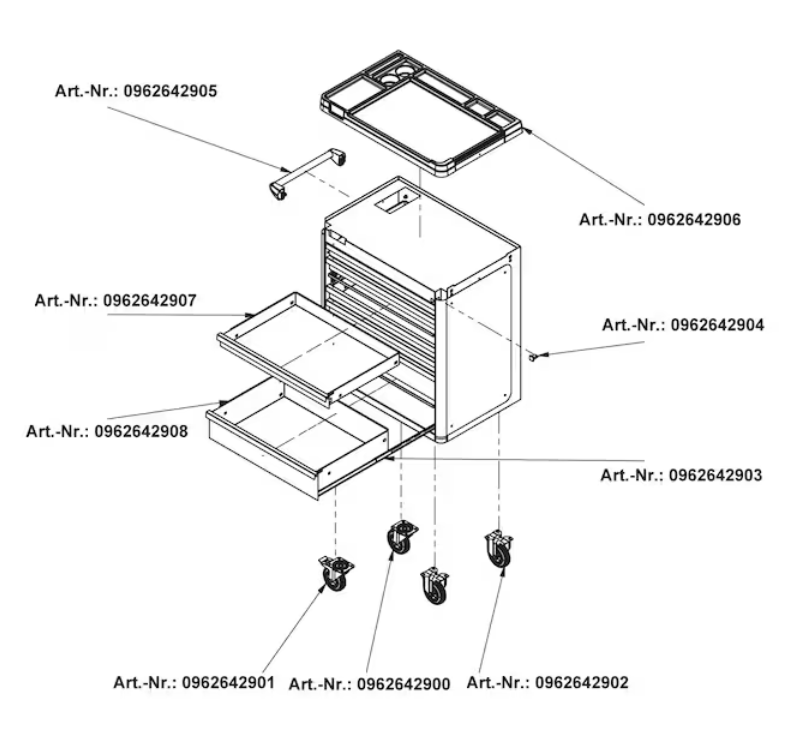 Art.-Nr.: 0962642905

Art.-Nr.: 0962642906

Art.-Nr.: 0962642907

Art.-Nr.: 0962642904

Art.-Nr.: 0962642908

Art.-Nr.: 0962642903

Art.-Nr.: 0962642901

Art.-Nr.: 0962642900

Art.-Nr.: 0962642902