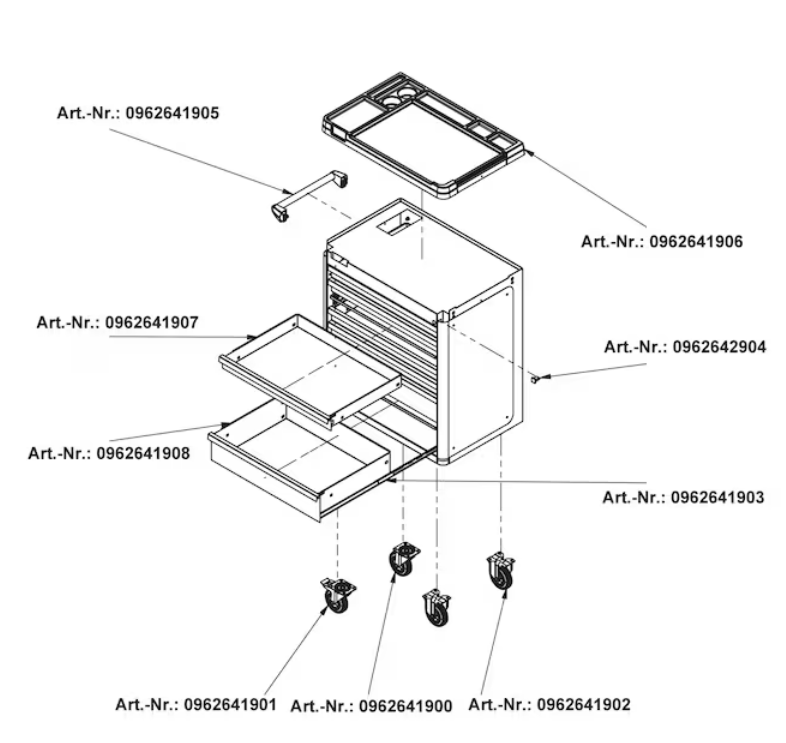 Art.-Nr.: 0962641905

Art.-Nr.: 0962641906

Art.-Nr.: 0962641907

Art.-Nr.: 0962642904

Art.-Nr.: 0962641908

Art.-Nr.: 0962641903

Art.-Nr.: 0962641901 Art.-Nr.: 0962641900 Art.-Nr.: 0962641902