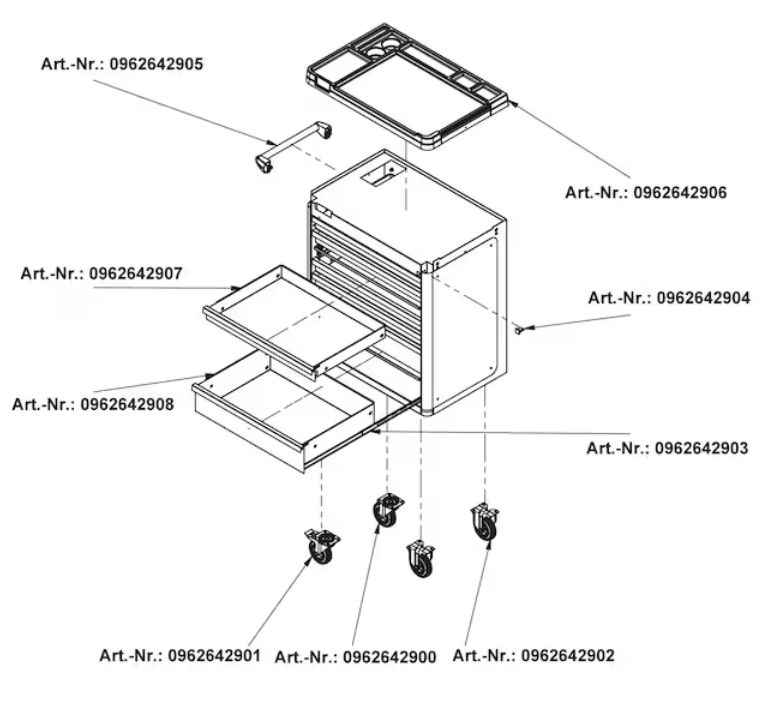 Art.-Nr.: 0962642905

Art.-Nr.: 0962642906

Art.-Nr.: 0962642907

Art.-Nr.: 0962642904

Art.-Nr.: 0962642908

Art.-Nr.: 0962642903

Art.-Nr.: 0962642901

Art.-Nr.: 0962642900

Art.-Nr.: 0962642902