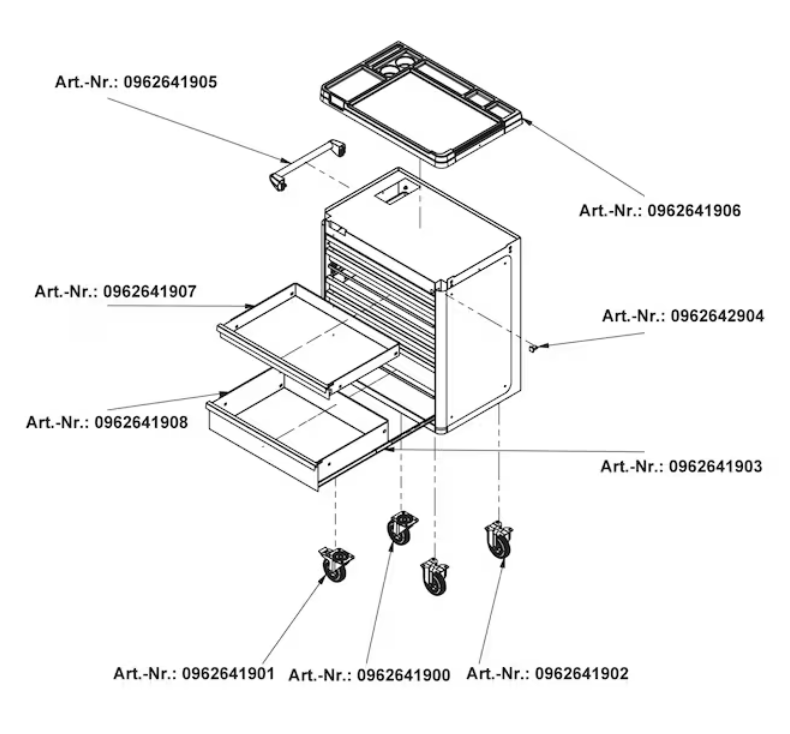 Art.-Nr.: 0962641905

Art.-Nr.: 0962641906

Art.-Nr.: 0962641907

Art.-Nr.: 0962642904

Art.-Nr.: 0962641908

Art.-Nr.: 0962641903

Art.-Nr.: 0962641901

Art.-Nr.: 0962641900

Art.-Nr.: 0962641902