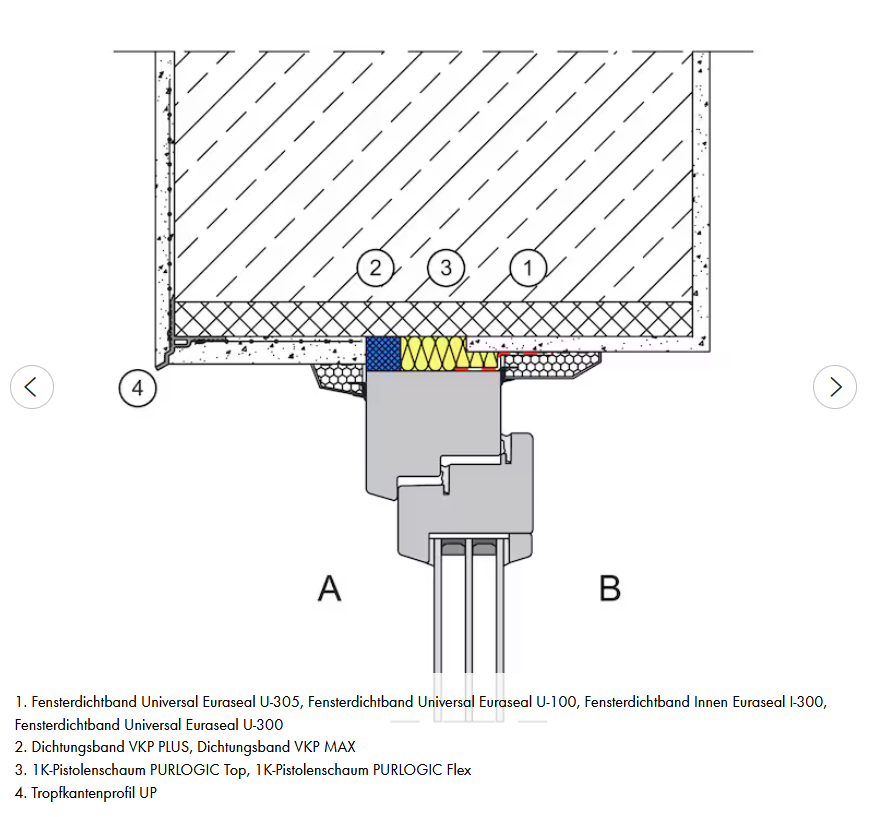 2
3
1
4
A
B

1. Fensterdichtband Universal Euraseal U-305, Fensterdichtband Universal Euraseal U-100, Fensterdichtband Innen Euraseal I-300, Fensterdichtband Universal Euraseal U-300
2. Dichtungsband VKP PLUS, Dichtungsband VKP MAX
3. 1K-Pistolenschaum PURLOGIC Top, 1K-Pistolenschaum PURLOGIC Flex
4. Tropfkantenprofil UP