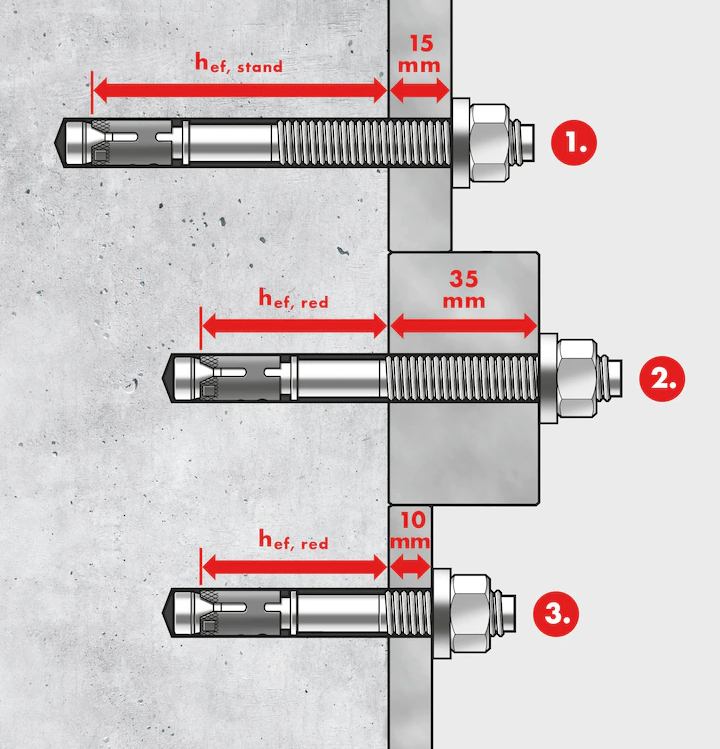 $h_{ef,\ stand}$

15 mm

1.

$h_{ef,\ red}$

35 mm

2.

$h_{ef,\ red}$

10 mm

3.