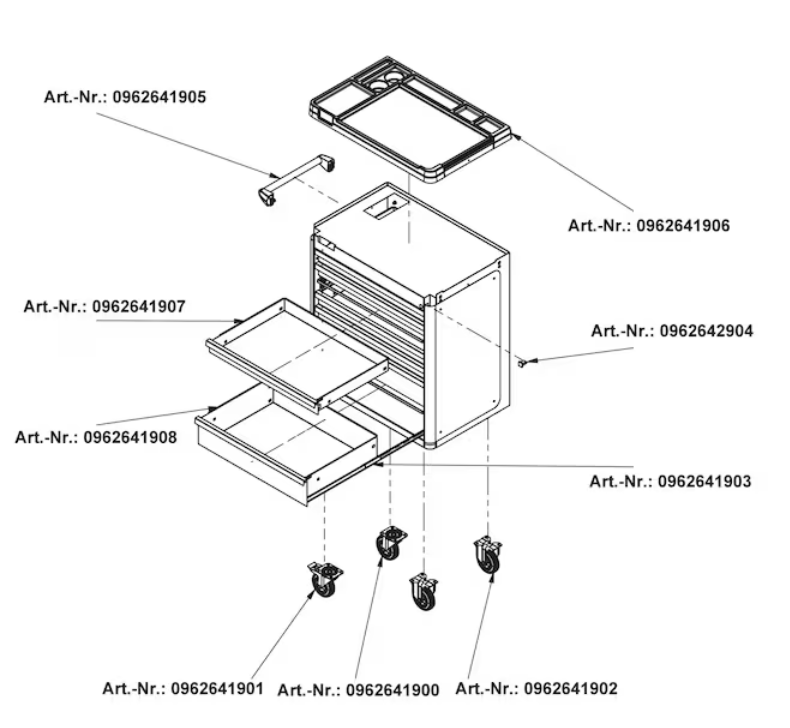 Art.-Nr.: 0962641905

Art.-Nr.: 0962641906

Art.-Nr.: 0962641907

Art.-Nr.: 0962642904

Art.-Nr.: 0962641908

Art.-Nr.: 0962641903

Art.-Nr.: 0962641901

Art.-Nr.: 0962641900

Art.-Nr.: 0962641902