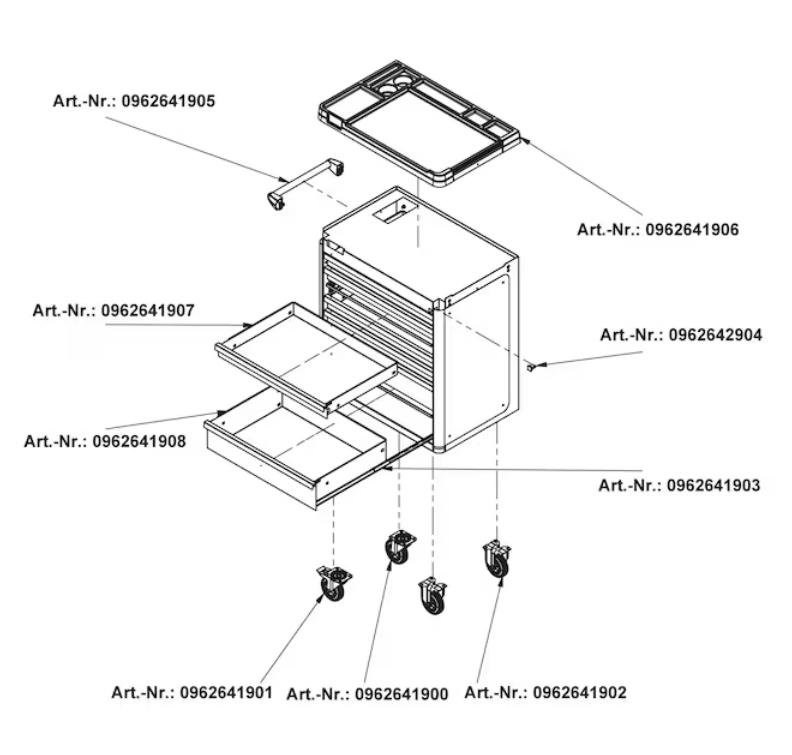 Art.-Nr.: 0962641905

Art.-Nr.: 0962641906

Art.-Nr.: 0962641907

Art.-Nr.: 0962642904

Art.-Nr.: 0962641908

Art.-Nr.: 0962641903

Art.-Nr.: 0962641901

Art.-Nr.: 0962641900

Art.-Nr.: 0962641902