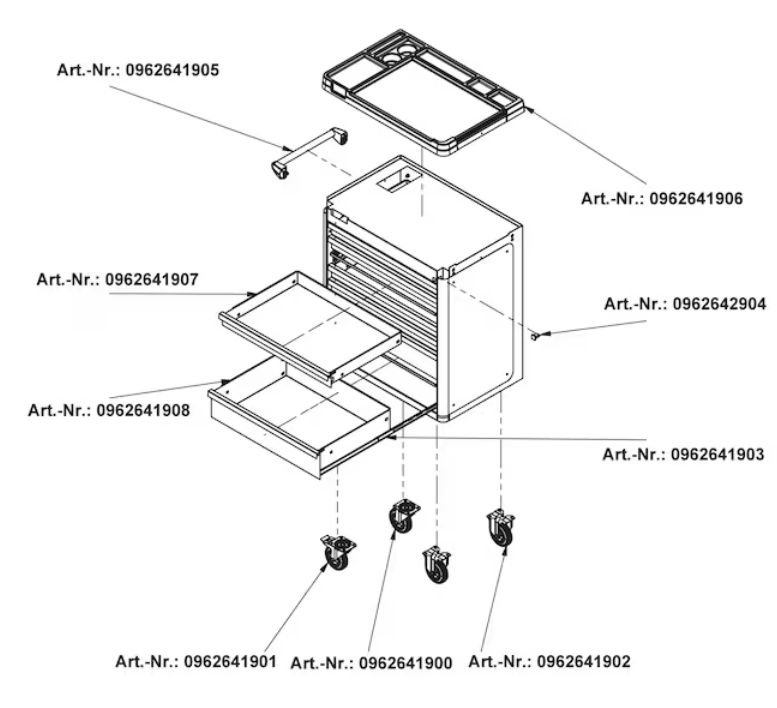 Art.-Nr.: 0962641905

Art.-Nr.: 0962641906

Art.-Nr.: 0962641907

Art.-Nr.: 0962642904

Art.-Nr.: 0962641908

Art.-Nr.: 0962641903

Art.-Nr.: 0962641901

Art.-Nr.: 0962641900

Art.-Nr.: 0962641902