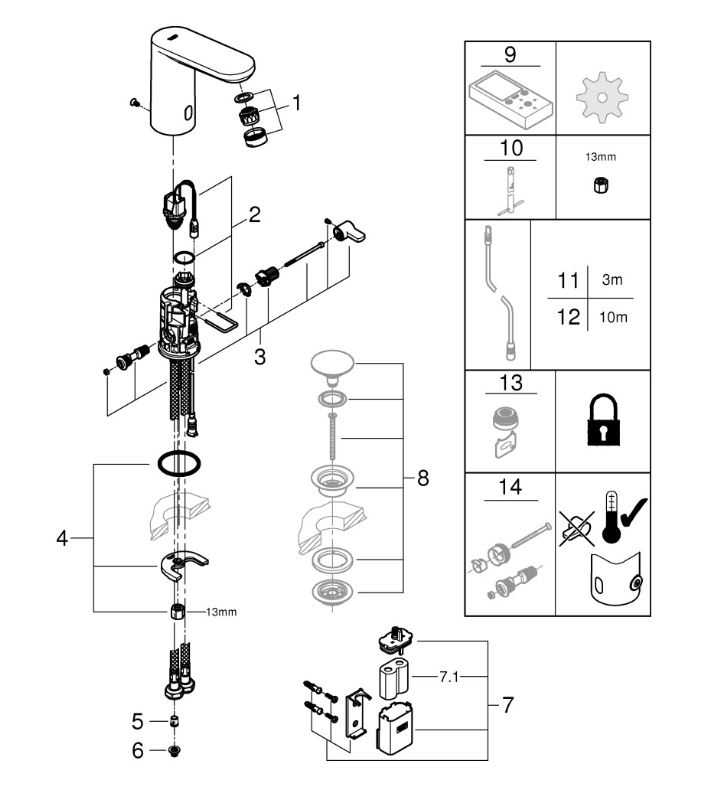 1

2

3

4

13mm

5

6

8

7.1

7

9

10

13mm

11 3m

12 10m

13

14