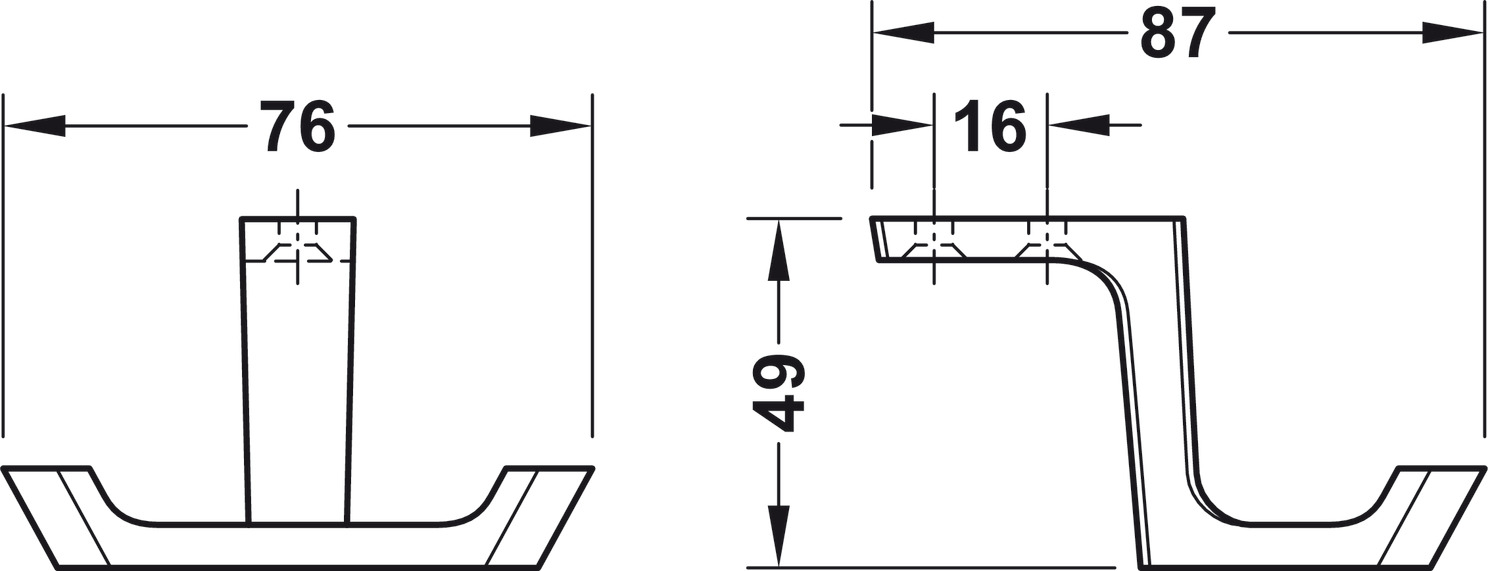 76

87

16

49