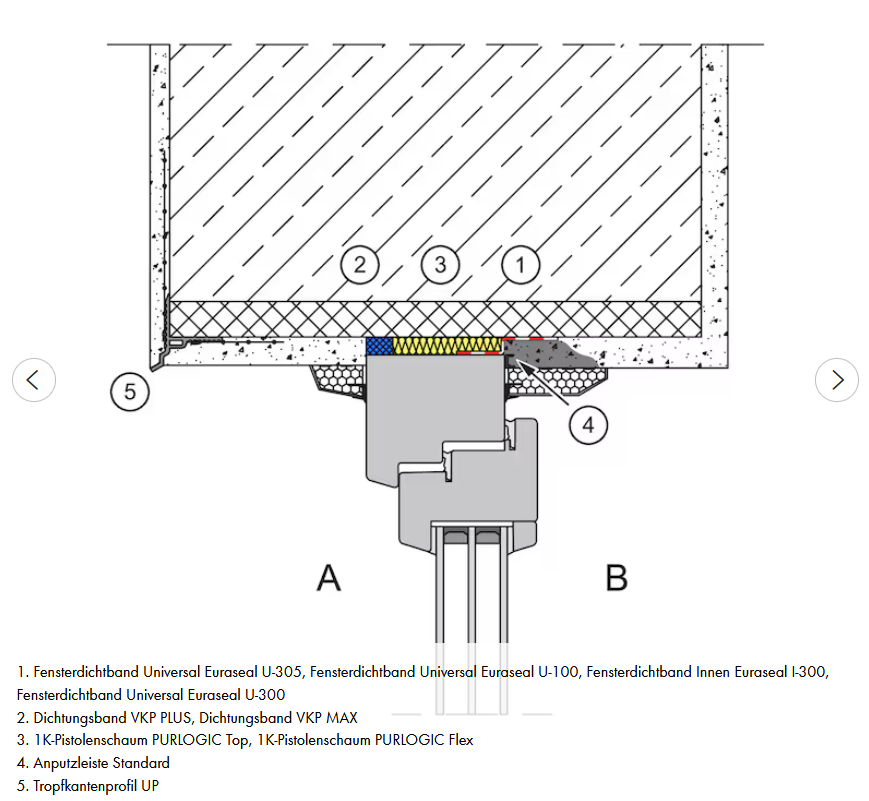 2
3
1
5
4
A
B

1. Fensterdichtband Universal Euraseal U-305, Fensterdichtband Universal Euraseal U-100, Fensterdichtband Innen Euraseal I-300, Fensterdichtband Universal Euraseal U-300
2. Dichtungsband VKP PLUS, Dichtungsband VKP MAX
3. 1K-Pistolenschaum PURLOGIC Top, 1K-Pistolenschaum PURLOGIC Flex
4. Anputzleiste Standard
5. Tropfkantenprofil UP