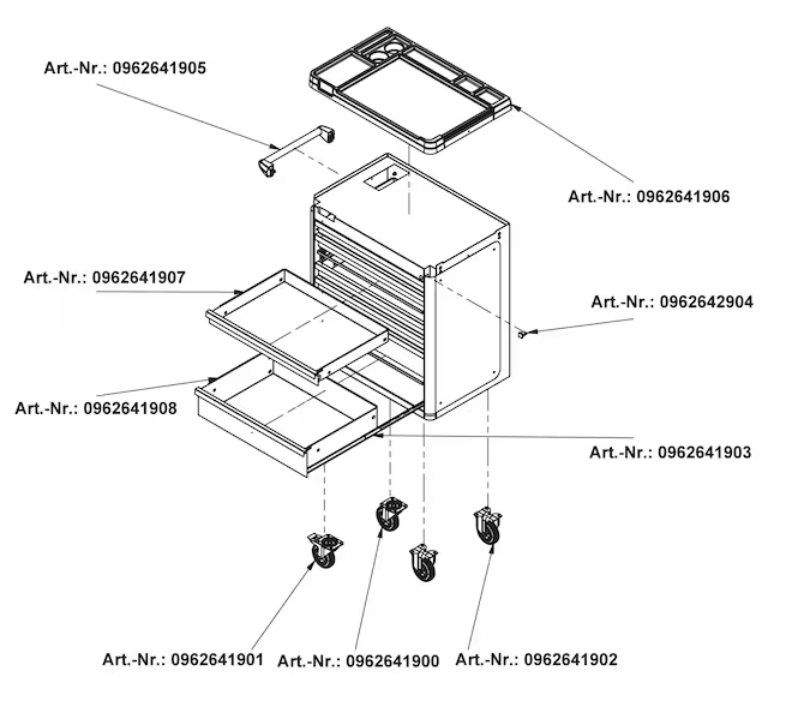 Art.-Nr.: 0962641905

Art.-Nr.: 0962641906

Art.-Nr.: 0962641907

Art.-Nr.: 0962642904

Art.-Nr.: 0962641908

Art.-Nr.: 0962641903

Art.-Nr.: 0962641901

Art.-Nr.: 0962641900

Art.-Nr.: 0962641902