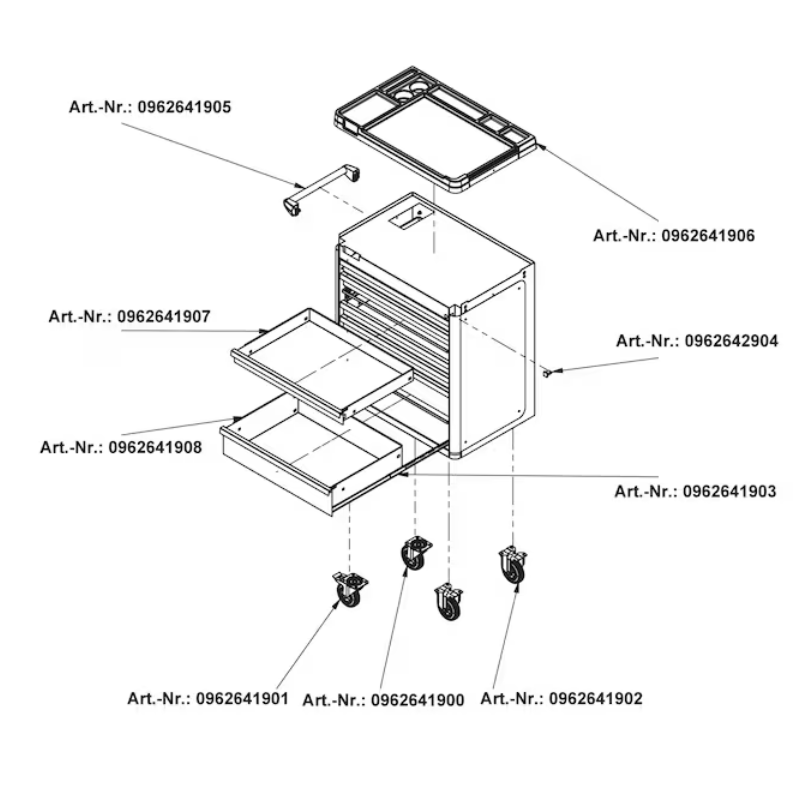 Art.-Nr.: 0962641905

Art.-Nr.: 0962641906

Art.-Nr.: 0962641907

Art.-Nr.: 0962642904

Art.-Nr.: 0962641908

Art.-Nr.: 0962641903

Art.-Nr.: 0962641901

Art.-Nr.: 0962641900

Art.-Nr.: 0962641902