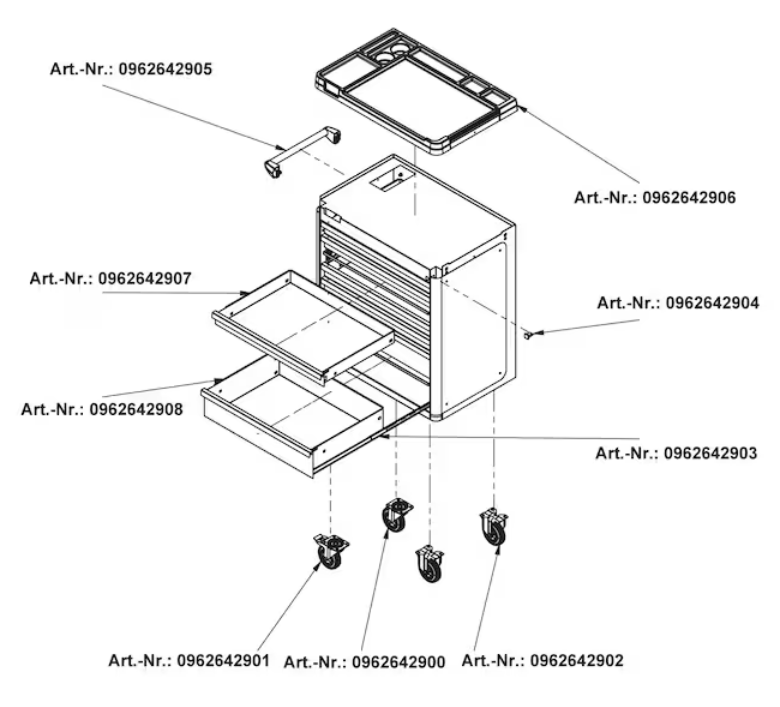 Art.-Nr.: 0962642905

Art.-Nr.: 0962642906

Art.-Nr.: 0962642907

Art.-Nr.: 0962642904

Art.-Nr.: 0962642908

Art.-Nr.: 0962642903

Art.-Nr.: 0962642901

Art.-Nr.: 0962642900

Art.-Nr.: 0962642902