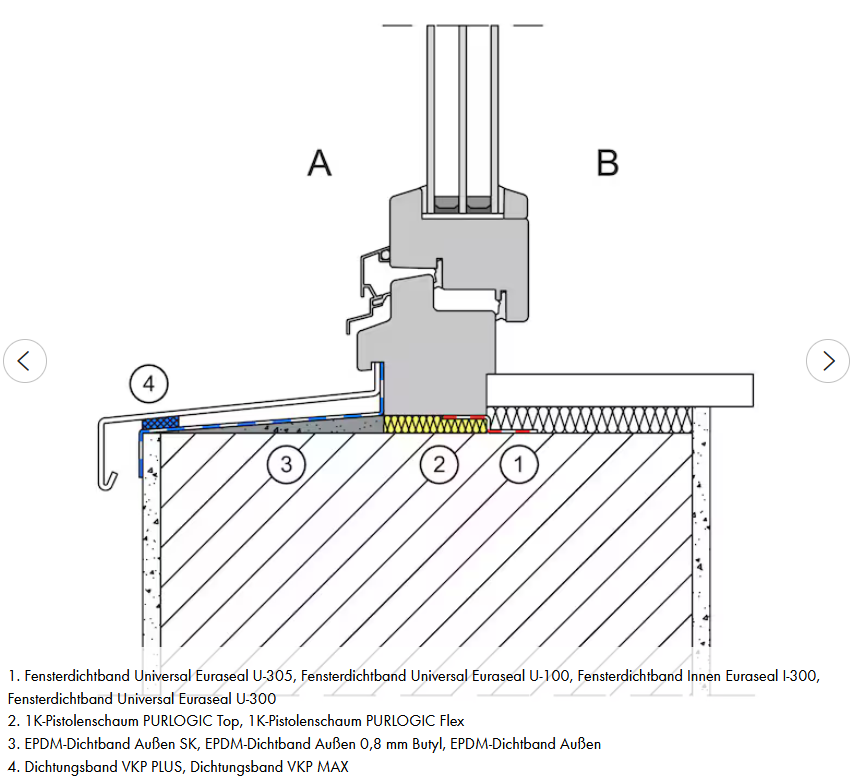 A

B

4

3

2

1

1. Fensterdichtband Universal Euraseal U-305, Fensterdichtband Universal Euraseal U-100, Fensterdichtband Innen Euraseal I-300, Fensterdichtband Universal Euraseal U-300
2. 1K-Pistolenschaum PURLOGIC Top, 1K-Pistolenschaum PURLOGIC Flex
3. EPDM-Dichtband Außen SK, EPDM-Dichtband Außen 0,8 mm Butyl, EPDM-Dichtband Außen
4. Dichtungsband VKP PLUS, Dichtungsband VKP MAX