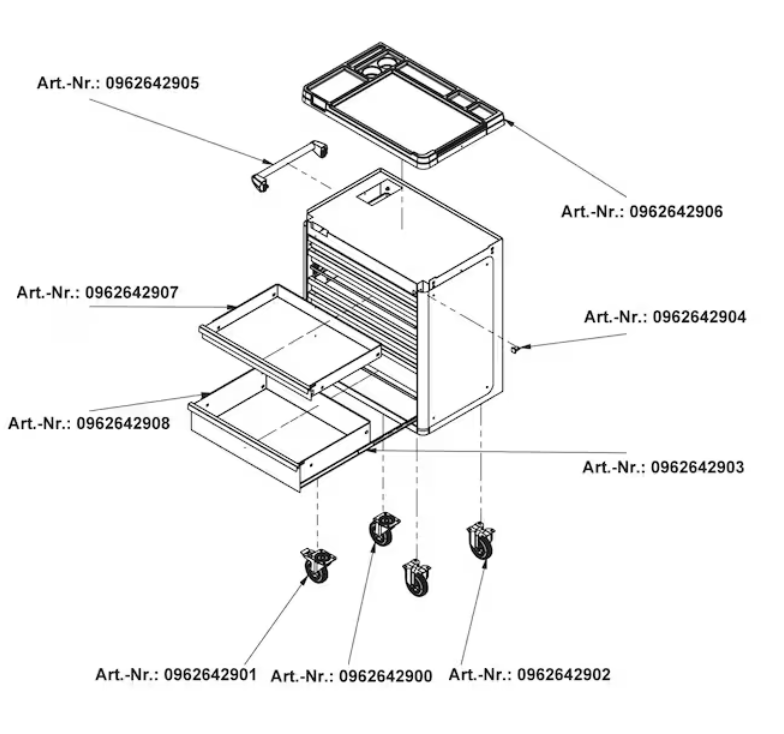 Art.-Nr.: 0962642905

Art.-Nr.: 0962642906

Art.-Nr.: 0962642907

Art.-Nr.: 0962642904

Art.-Nr.: 0962642908

Art.-Nr.: 0962642903

Art.-Nr.: 0962642901

Art.-Nr.: 0962642900

Art.-Nr.: 0962642902