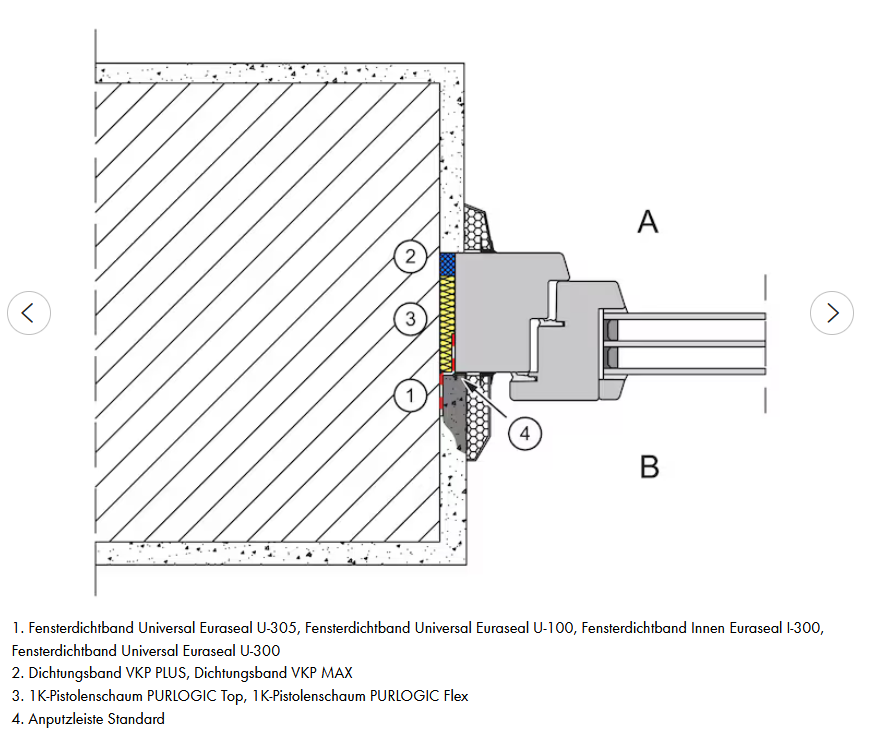 A
2
3
1
4
B

1. Fensterdichtband Universal Euraseal U-305, Fensterdichtband Universal Euraseal U-100, Fensterdichtband Innen Euraseal I-300, Fensterdichtband Universal Euraseal U-300
2. Dichtungsband VKP PLUS, Dichtungsband VKP MAX
3. 1K-Pistolenschaum PURLOGIC Top, 1K-Pistolenschaum PURLOGIC Flex
4. Anputzleiste Standard