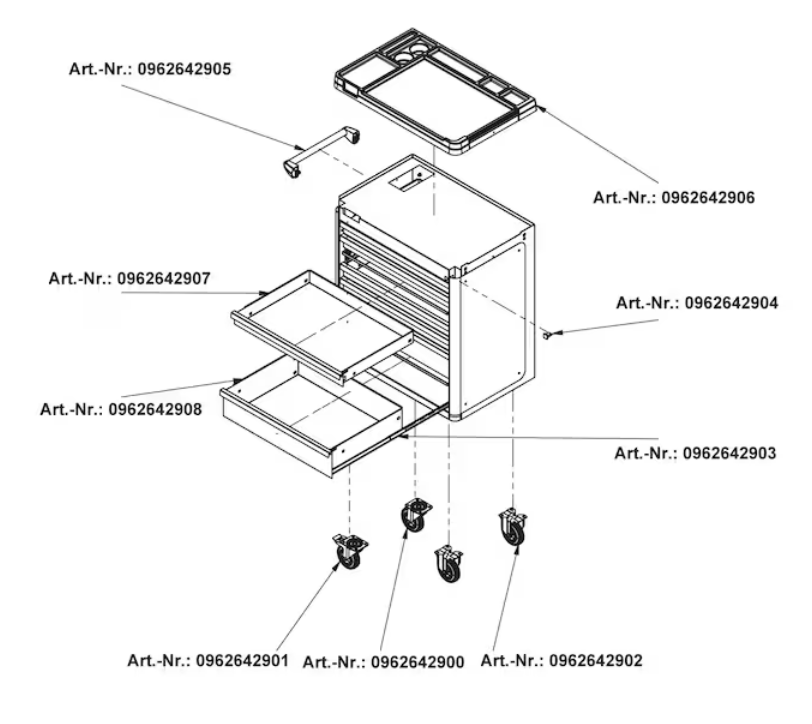 Art.-Nr.: 0962642905

Art.-Nr.: 0962642906

Art.-Nr.: 0962642907

Art.-Nr.: 0962642904

Art.-Nr.: 0962642908

Art.-Nr.: 0962642903

Art.-Nr.: 0962642901

Art.-Nr.: 0962642900

Art.-Nr.: 0962642902