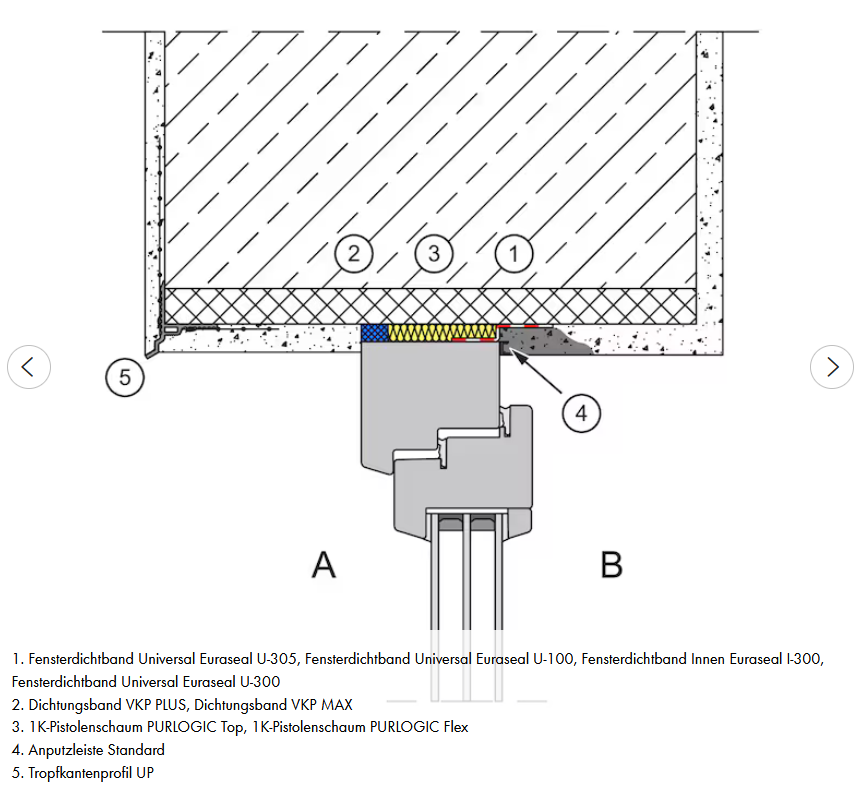 2 3 1

5

4

A B

1. Fensterdichtband Universal Euraseal U-305, Fensterdichtband Universal Euraseal U-100, Fensterdichtband Innen Euraseal I-300, Fensterdichtband Universal Euraseal U-300
2. Dichtungsband VKP PLUS, Dichtungsband VKP MAX
3. 1K-Pistolenschaum PURLOGIC Top, 1K-Pistolenschaum PURLOGIC Flex
4. Anputzleiste Standard
5. Tropfkantenprofil UP