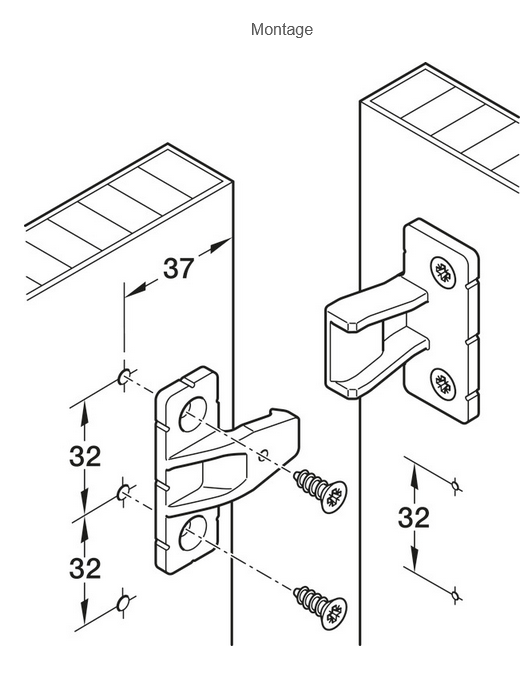 Montage

37

32

32

32