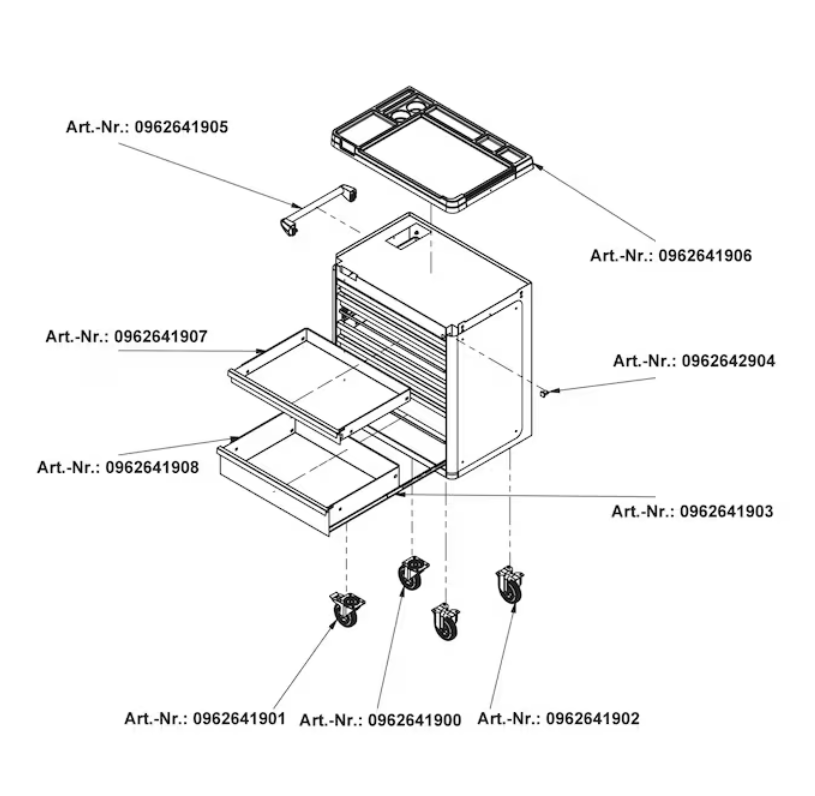 Art.-Nr.: 0962641905

Art.-Nr.: 0962641906

Art.-Nr.: 0962641907

Art.-Nr.: 0962642904

Art.-Nr.: 0962641908

Art.-Nr.: 0962641903

Art.-Nr.: 0962641901

Art.-Nr.: 0962641900

Art.-Nr.: 0962641902